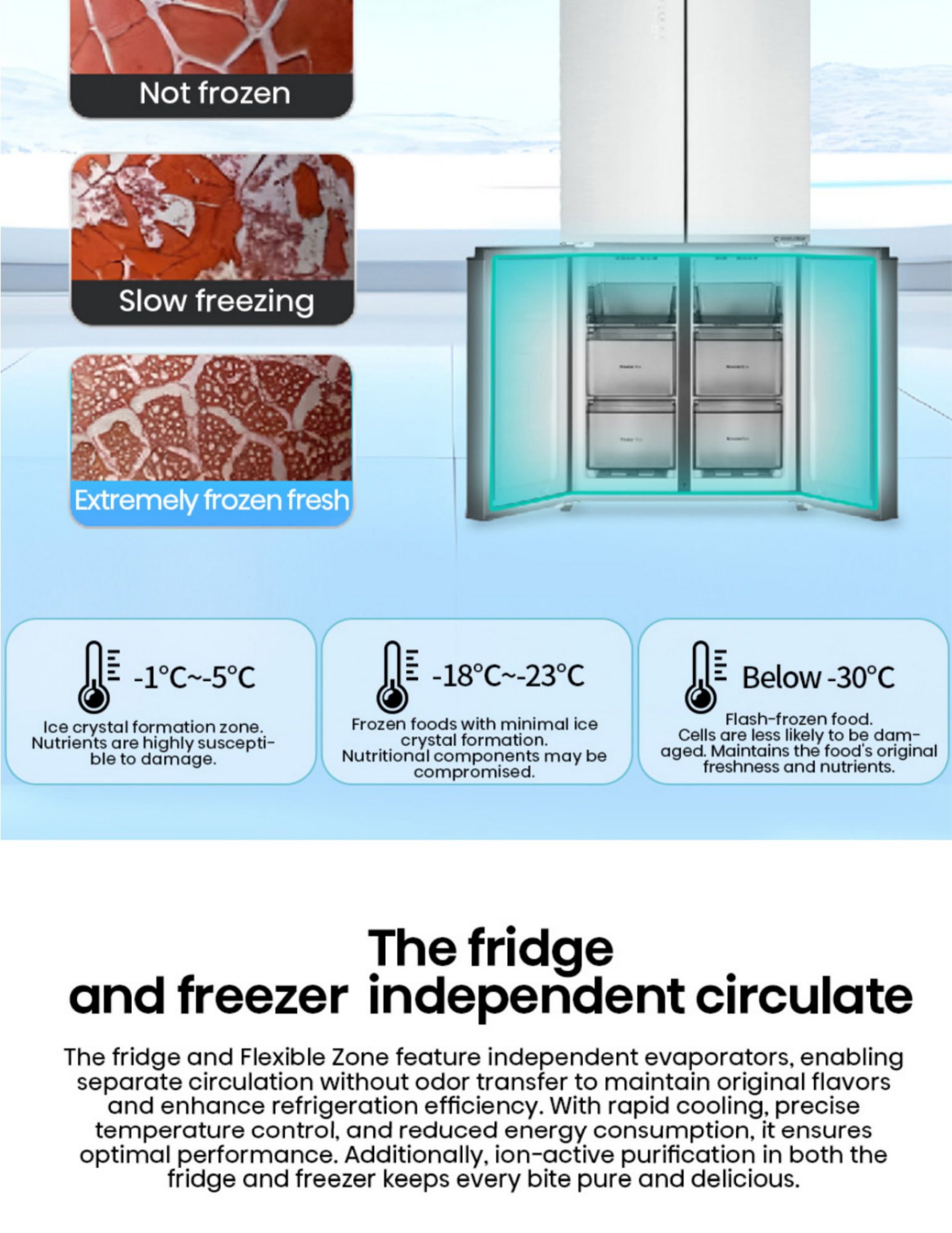 Not frozen

Slow freezing

Extremely frozen fresh

-1°C~-5°C

Ice crystal formation zone. Nutrients are highly susceptible to damage.

-18°C~-23°C

Frozen foods with minimal ice crystal formation. Nutritional components may be compromised.

Below -30°C

Flash-frozen food. Cells are less likely to be damaged. Maintains the food's original freshness and nutrients.

The fridge and freezer independent circulate

The fridge and Flexible Zone feature independent evaporators, enabling separate circulation without odor transfer to maintain original flavors and enhance refrigeration efficiency. With rapid cooling, precise temperature control, and reduced energy consumption, it ensures optimal performance. Additionally, ion-active purification in both the fridge and freezer keeps every bite pure and delicious.