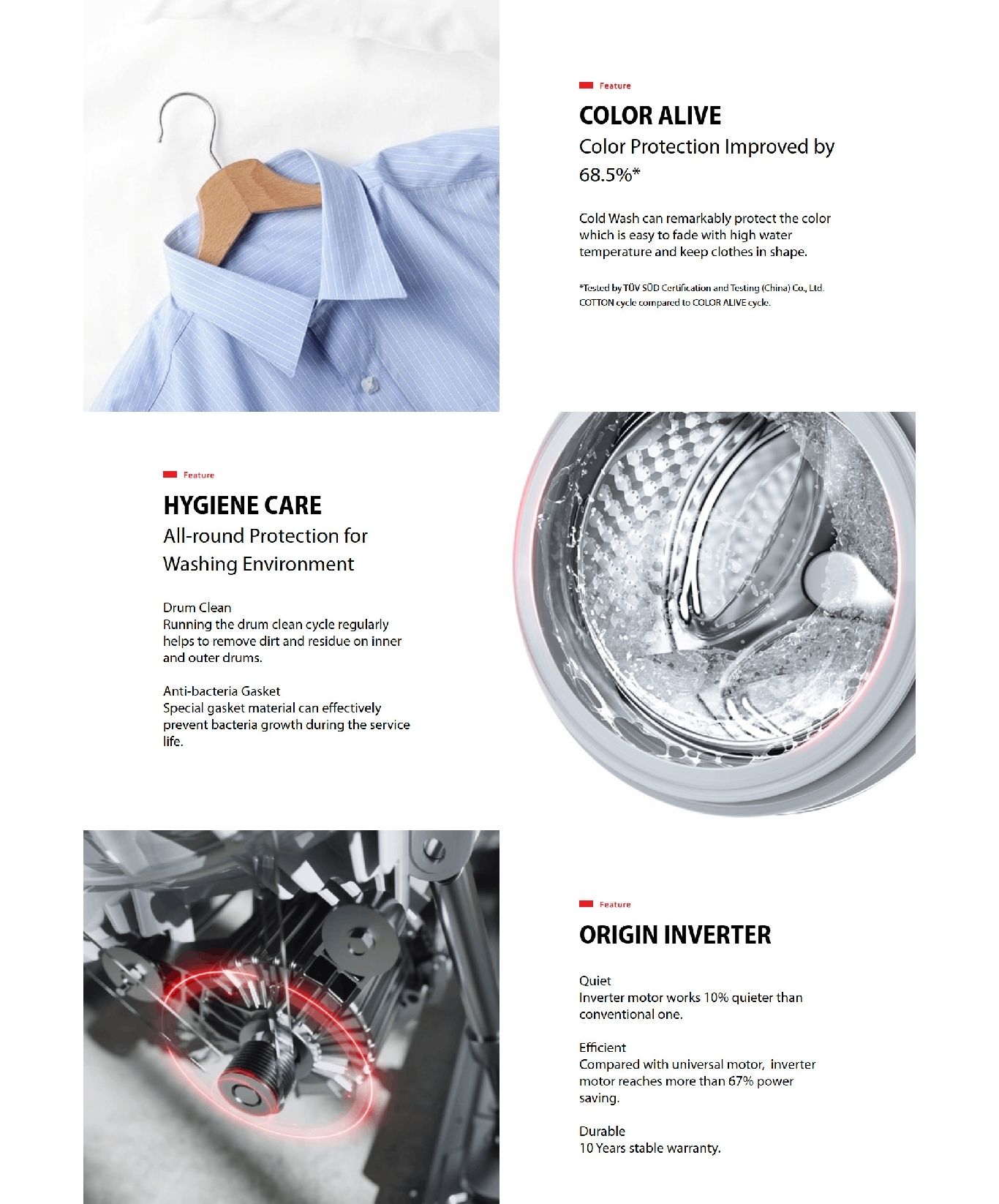 Feature

COLOR ALIVE

Color Protection Improved by 68.5%*

Cold Wash can remarkably protect the color which is easy to fade with high water temperature and keep clothes in shape.

*Tested by TÜV SÜD Certification and Testing (China) Co., Ltd. COTTON cycle compared to COLOR ALIVE cycle.

Feature

HYGIENE CARE

All-round Protection for Washing Environment

Drum Clean
Running the drum clean cycle regularly helps to remove dirt and residue on inner and outer drums.

Anti-bacteria Gasket
Special gasket material can effectively prevent bacteria growth during the service life.

Feature

ORIGIN INVERTER

Quiet
Inverter motor works 10% quieter than conventional one.

Efficient
Compared with universal motor, inverter motor reaches more than 67% power saving.

Durable
10 Years stable warranty.