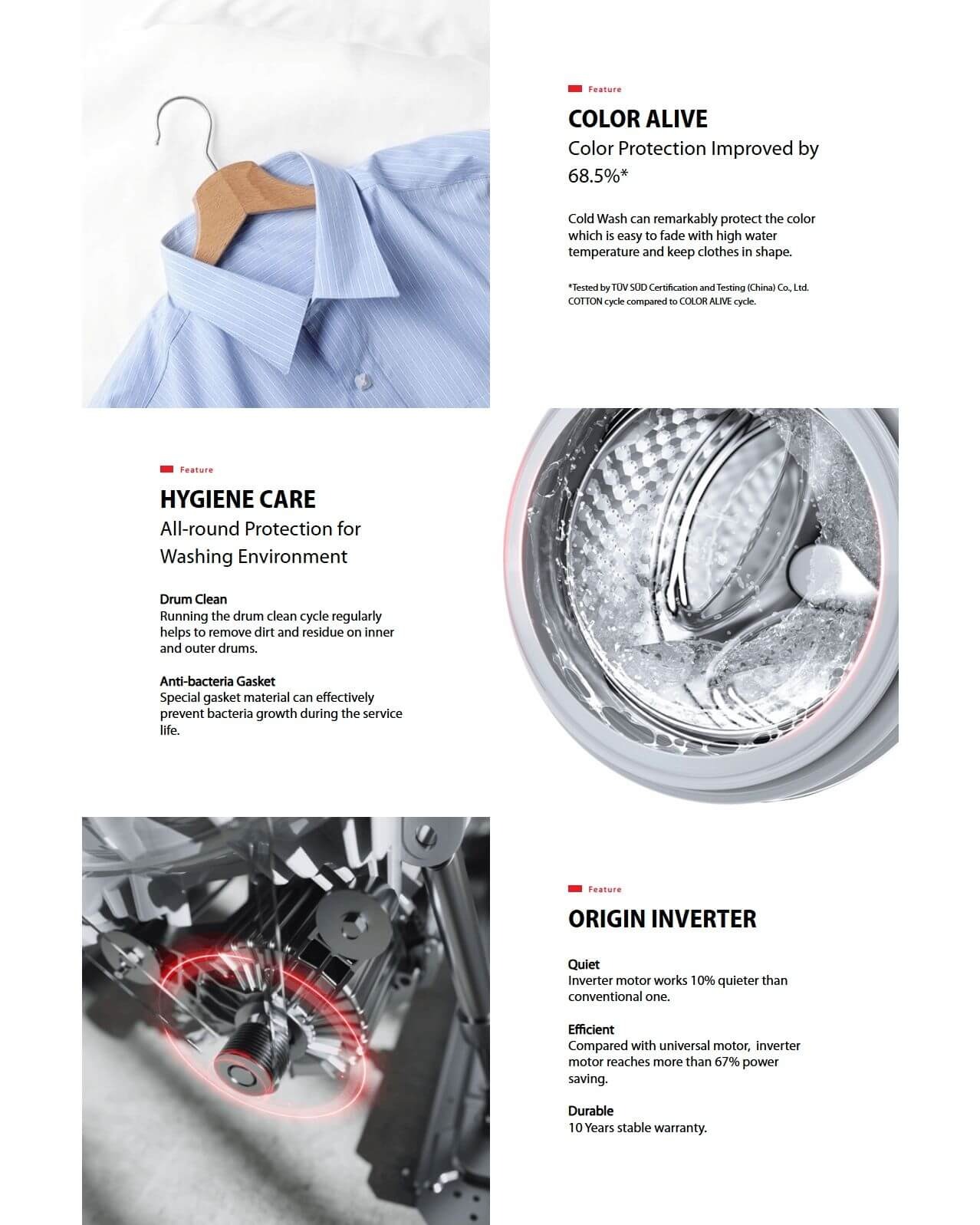 Feature

COLOR ALIVE

Color Protection Improved by 68.5%*

Cold Wash can remarkably protect the color which is easy to fade with high water temperature and keep clothes in shape.

*Tested by TÜV SÜD Certification and Testing (China) Co., Ltd. COTTON cycle compared to COLOR ALIVE cycle.

Feature

HYGIENE CARE

All-round Protection for Washing Environment

Drum Clean
Running the drum clean cycle regularly helps to remove dirt and residue on inner and outer drums.

Anti-bacteria Gasket
Special gasket material can effectively prevent bacteria growth during the service life.

Feature

ORIGIN INVERTER

Quiet
Inverter motor works 10% quieter than conventional one.

Efficient
Compared with universal motor, inverter motor reaches more than 67% power saving.

Durable
10 Years stable warranty.