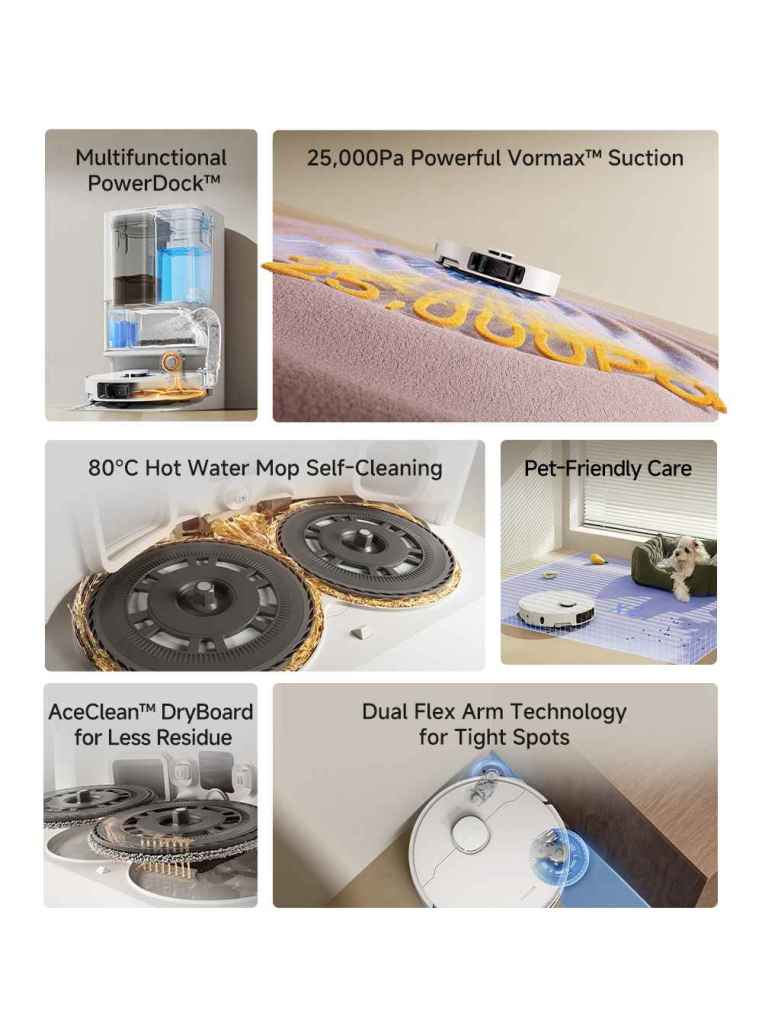 Multifunctional PowerDock™

25,000Pa Powerful Vormax™ Suction

25,000Pa

80°C Hot Water Mop Self-Cleaning

Pet-Friendly Care

AceClean™ DryBoard for Less Residue

Dual Flex Arm Technology for Tight Spots