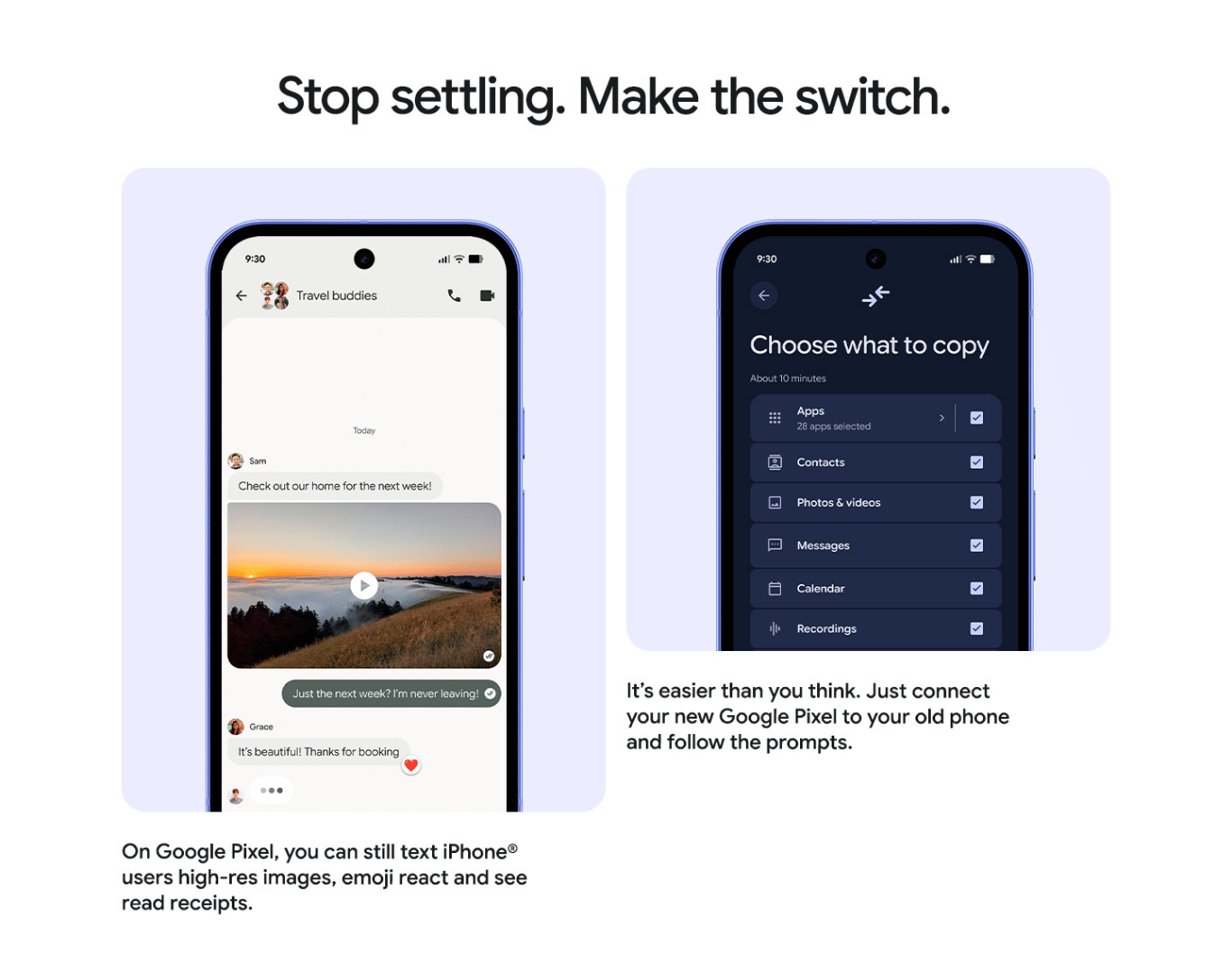 Stop settling. Make the switch.

9:30

Travel buddies

Today

Sam

Check out our home for the next week!

Just the next week? I'm never leaving!

Grace

It's beautiful! Thanks for booking

On Google Pixel, you can still text iPhone® users high-res images, emoji react and see read receipts.

9:30

Choose what to copy

About 10 minutes

Apps
28 apps selected

Contacts

Photos & videos

Messages

Calendar

Recordings

It's easier than you think. Just connect your new Google Pixel to your old phone and follow the prompts.